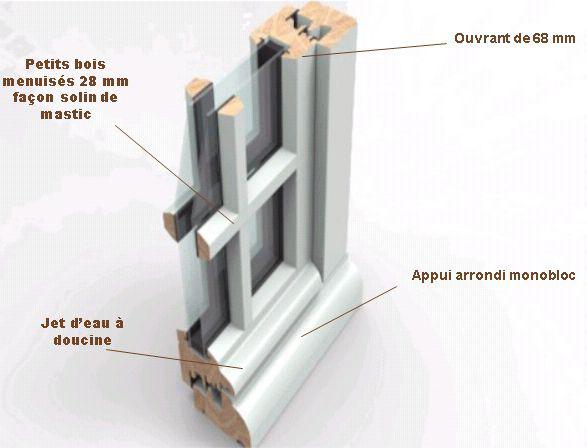 Petits bois menuisés 28 mm façon solin de mastic

Ouvrant de 68 mm

Appui arrondi monobloc

Jet d'eau à doucine